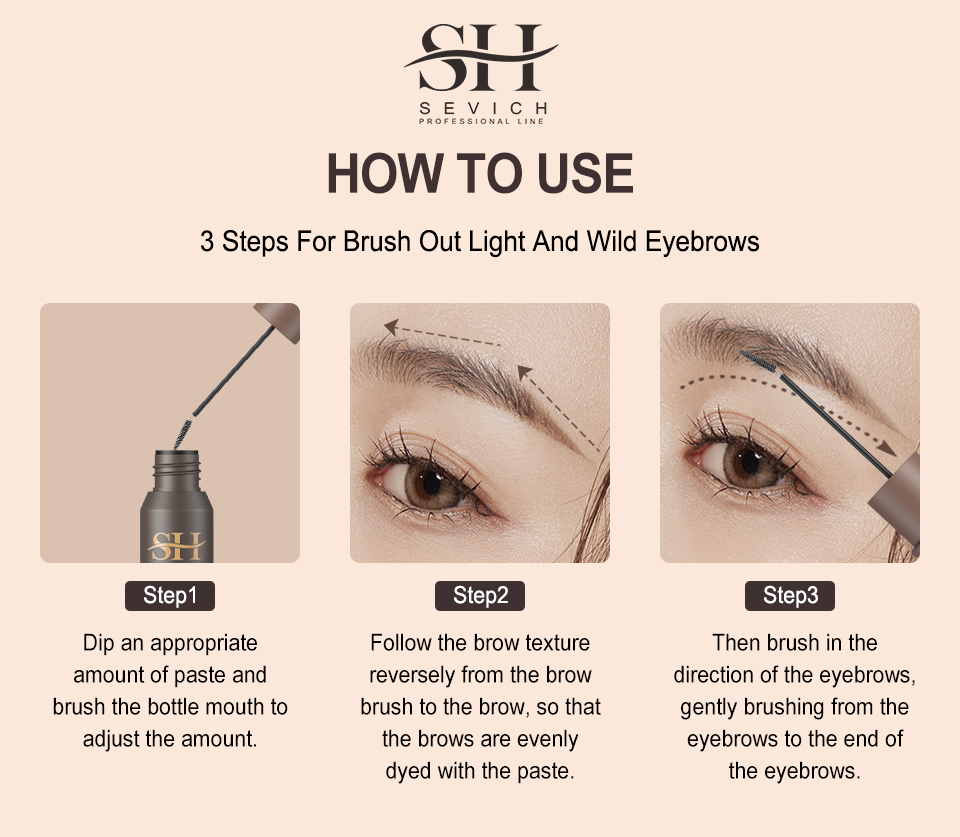 SH
SEVICH
PROFESSIONAL LINE

HOW TO USE

3 Steps For Brush Out Light And Wild Eyebrows

SH

Step1

Dip an appropriate amount of paste and brush the bottle mouth to adjust the amount.

Step2

Follow the brow texture reversely from the brow brush to the brow, so that the brows are evenly dyed with the paste.

Step3

Then brush in the direction of the eyebrows, gently brushing from the eyebrows to the end of the eyebrows.