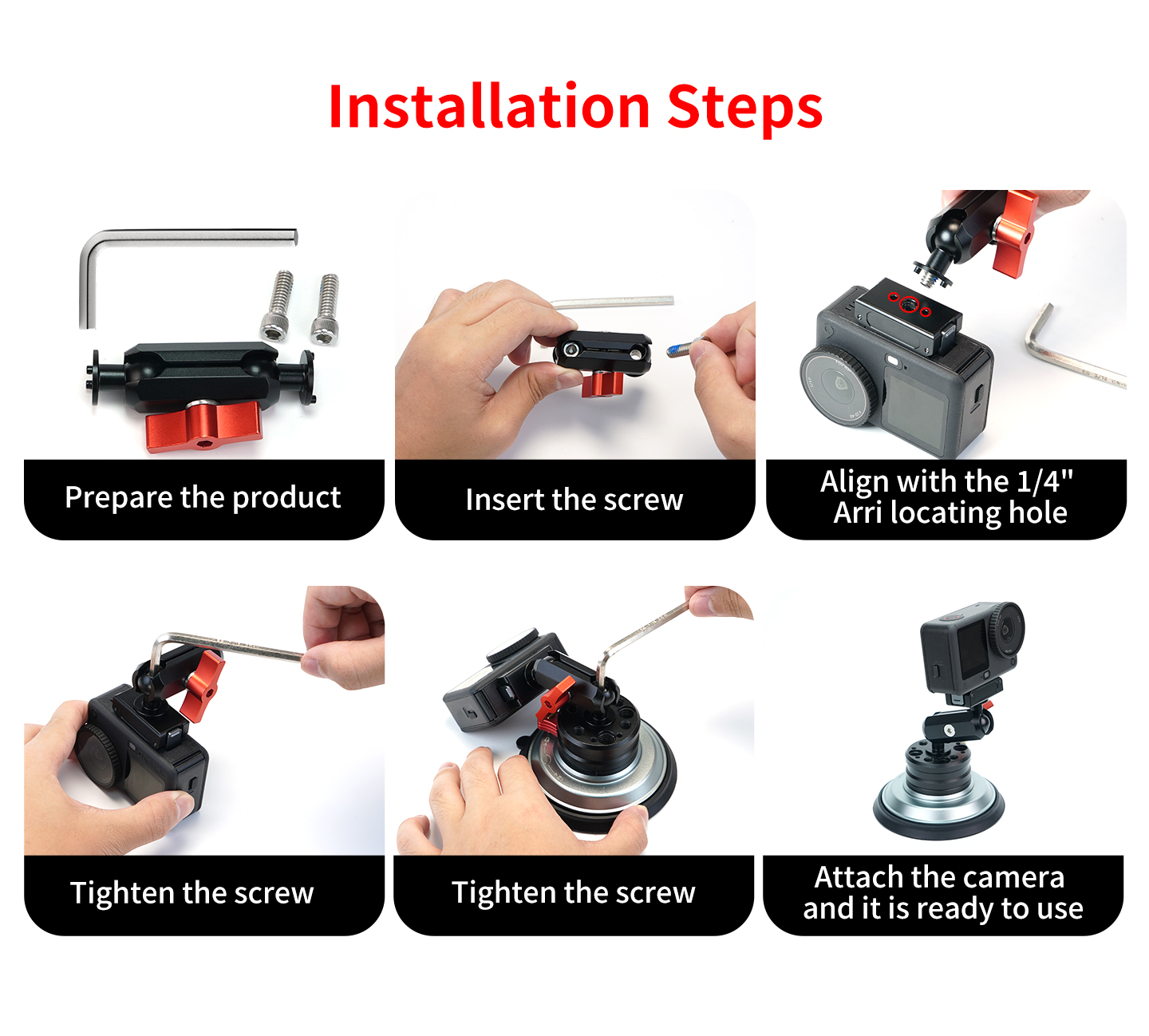 Installation Steps

Prepare the product

Insert the screw

Align with the 1/4" Arri locating hole

Tighten the screw

Tighten the screw

Attach the camera and it is ready to use