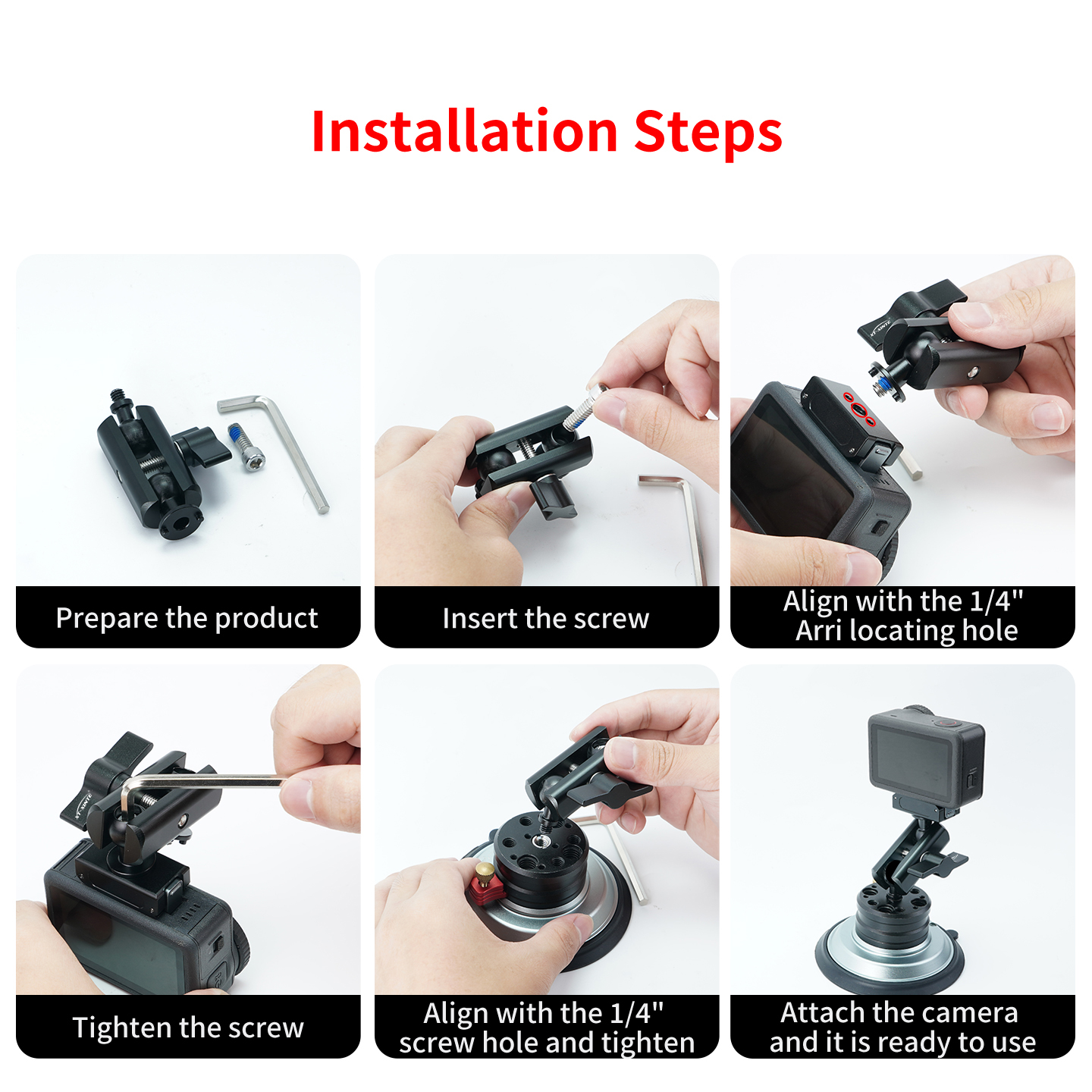 Installation Steps

Prepare the product

Insert the screw

Align with the 1/4" Arri locating hole

Tighten the screw

Align with the 1/4" screw hole and tighten

Attach the camera and it is ready to use