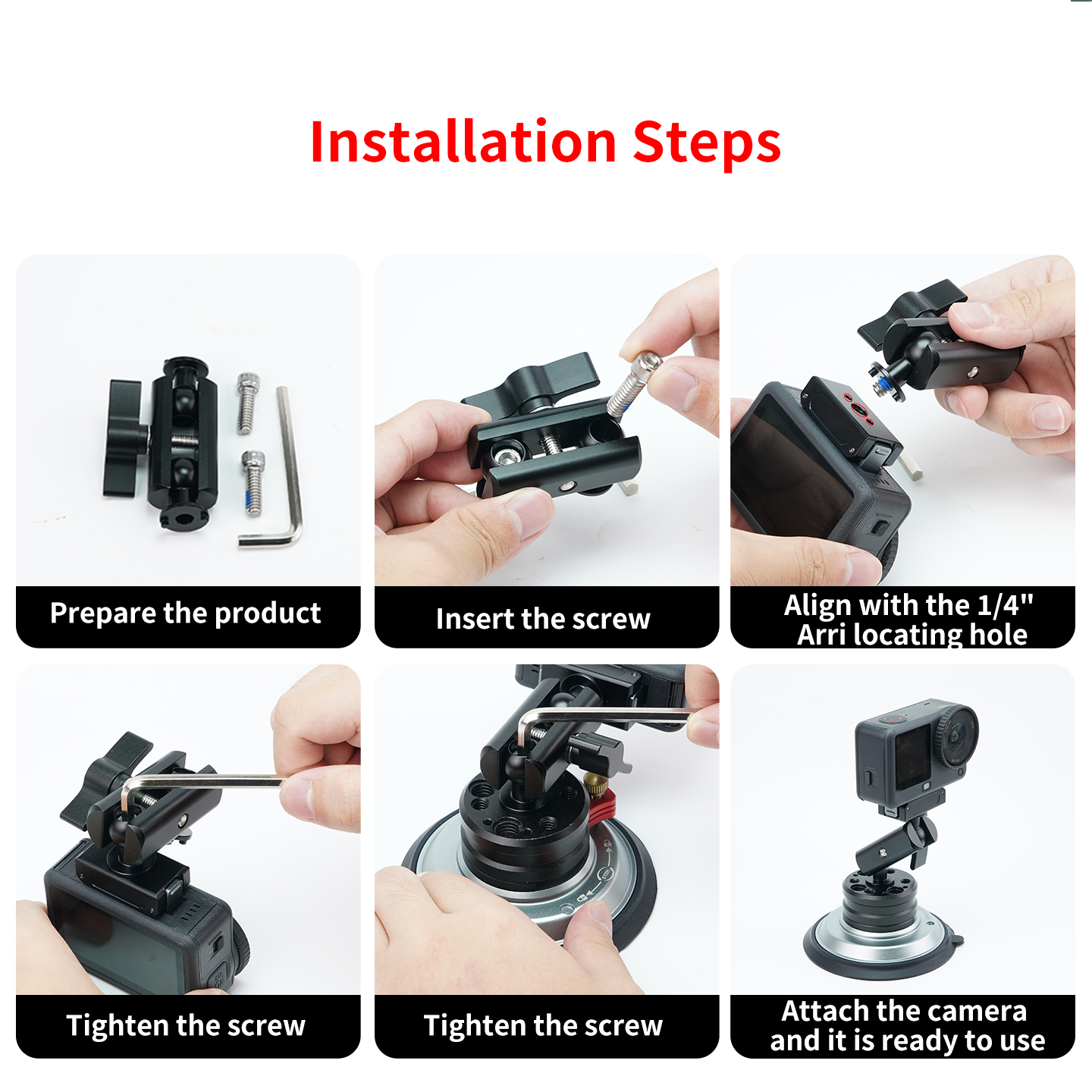 Installation Steps

Prepare the product

Insert the screw

Align with the 1/4" Arri locating hole

Tighten the screw

Tighten the screw

Attach the camera and it is ready to use