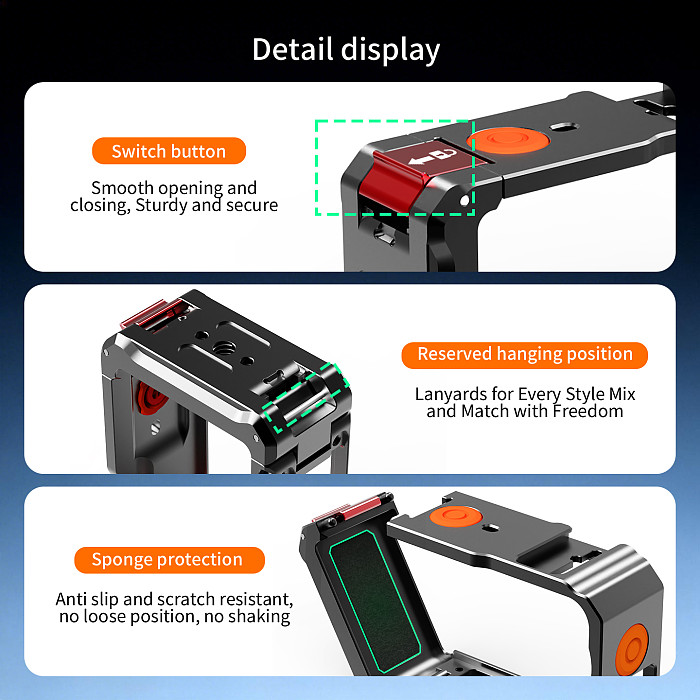 Detail display

Switch button

Smooth opening and closing, Sturdy and secure

Reserved hanging position

Lanyards for Every Style Mix and Match with Freedom

Sponge protection

Anti slip and scratch resistant, no loose position, no shaking