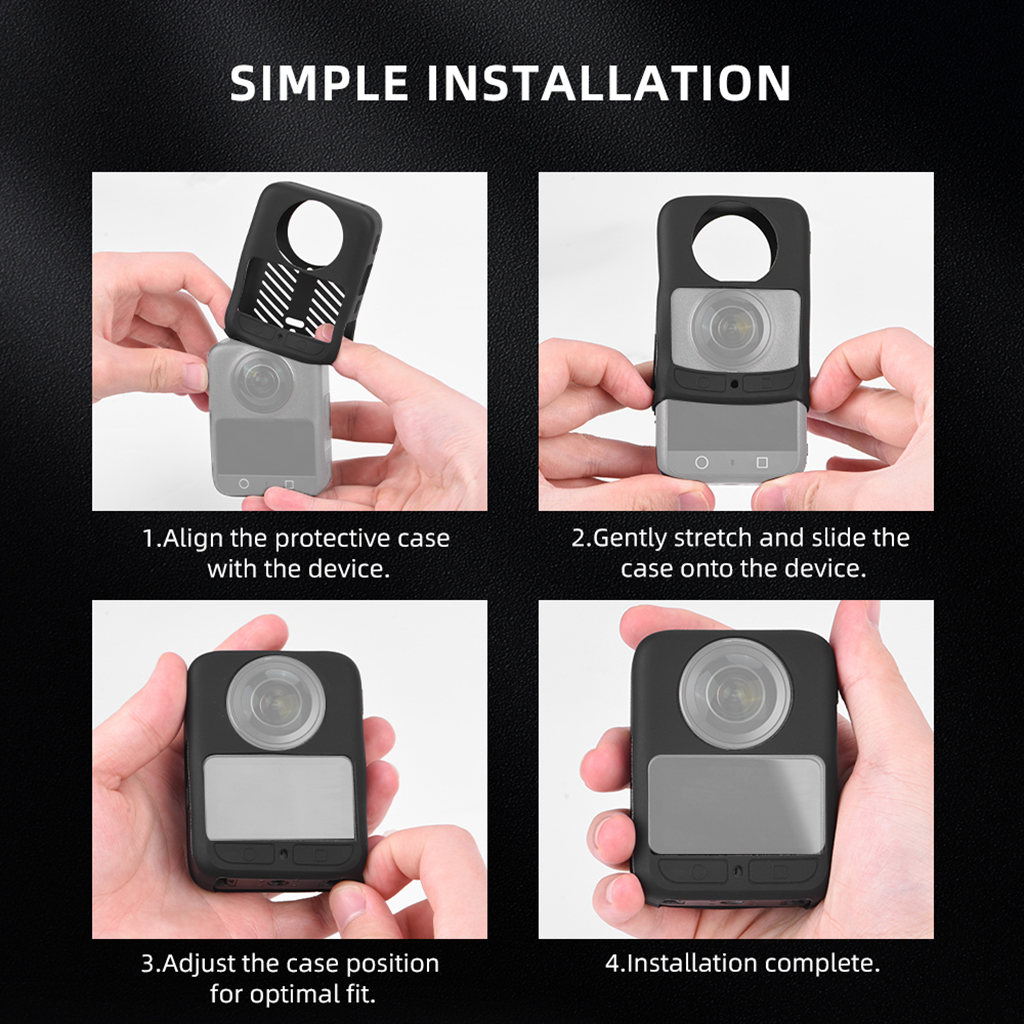 SIMPLE INSTALLATION

1.Align the protective case with the device.

2.Gently stretch and slide the case onto the device.

3.Adjust the case position for optimal fit.

4.Installation complete.