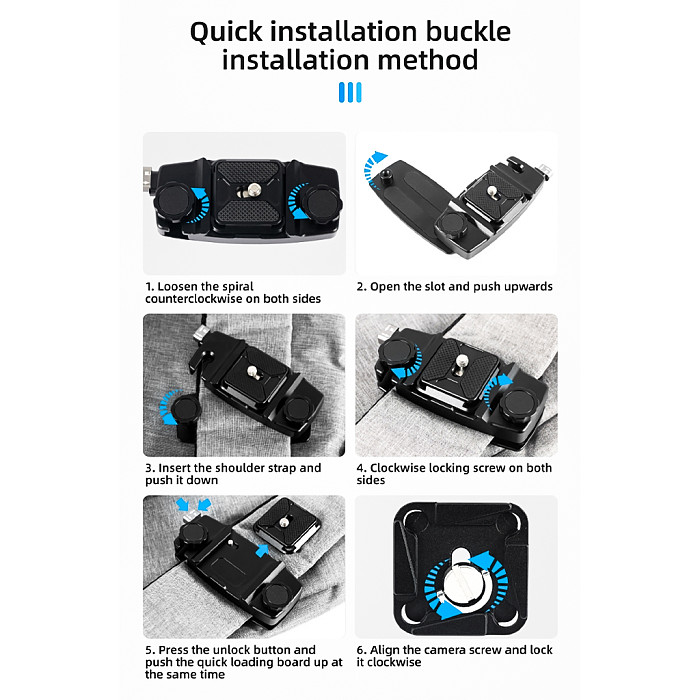 Quick installation buckle installation method

1. Loosen the spiral counterclockwise on both sides

2. Open the slot and push upwards

3. Insert the shoulder strap and push it down

4. Clockwise locking screw on both sides

5. Press the unlock button and push the quick loading board up at the same time

6. Align the camera screw and lock it clockwise