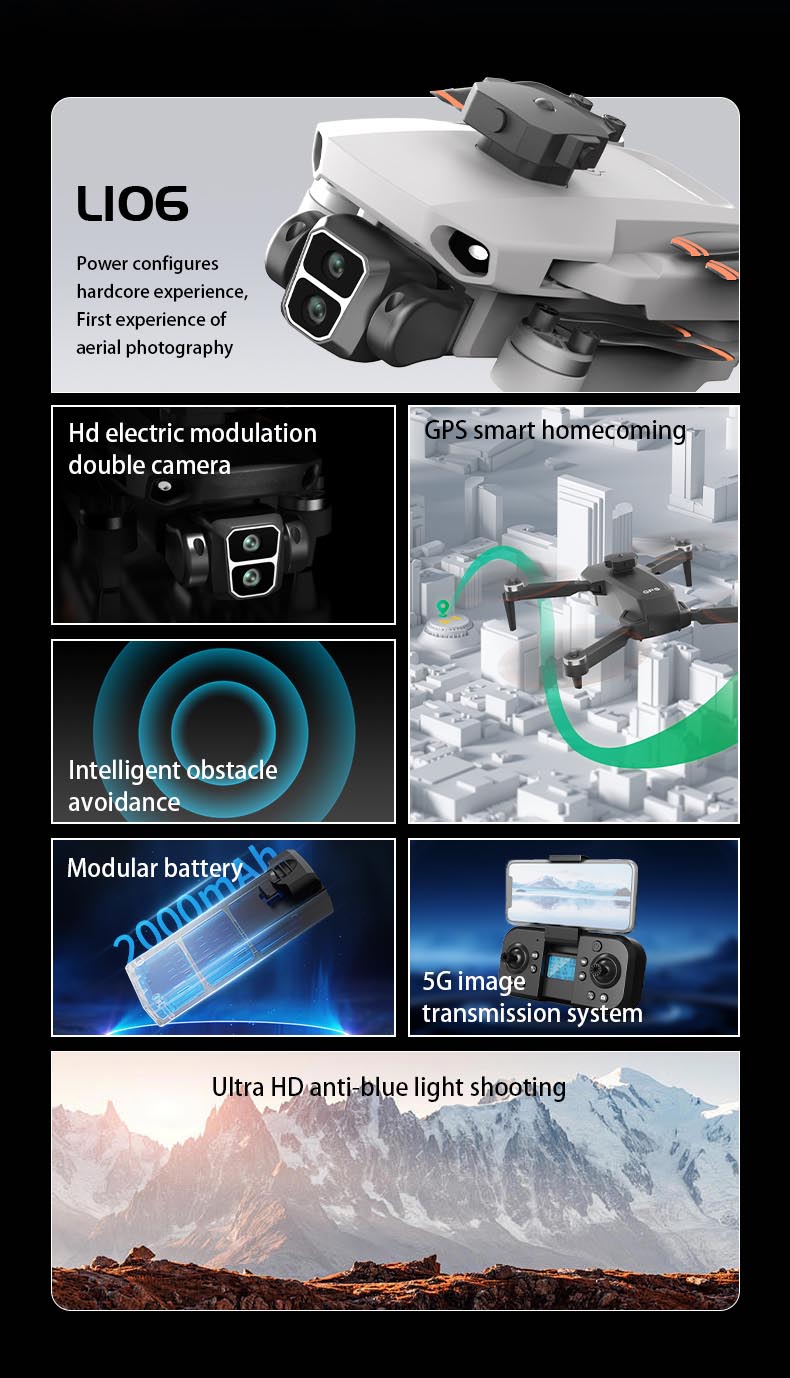 L106

Power configures hardcore experience, First experience of aerial photography

Hd electric modulation double camera

GPS smart homecoming

GPS

Intelligent obstacle avoidance

Modular battery

2000mAh

5G image transmission system

Ultra HD anti-blue light shooting