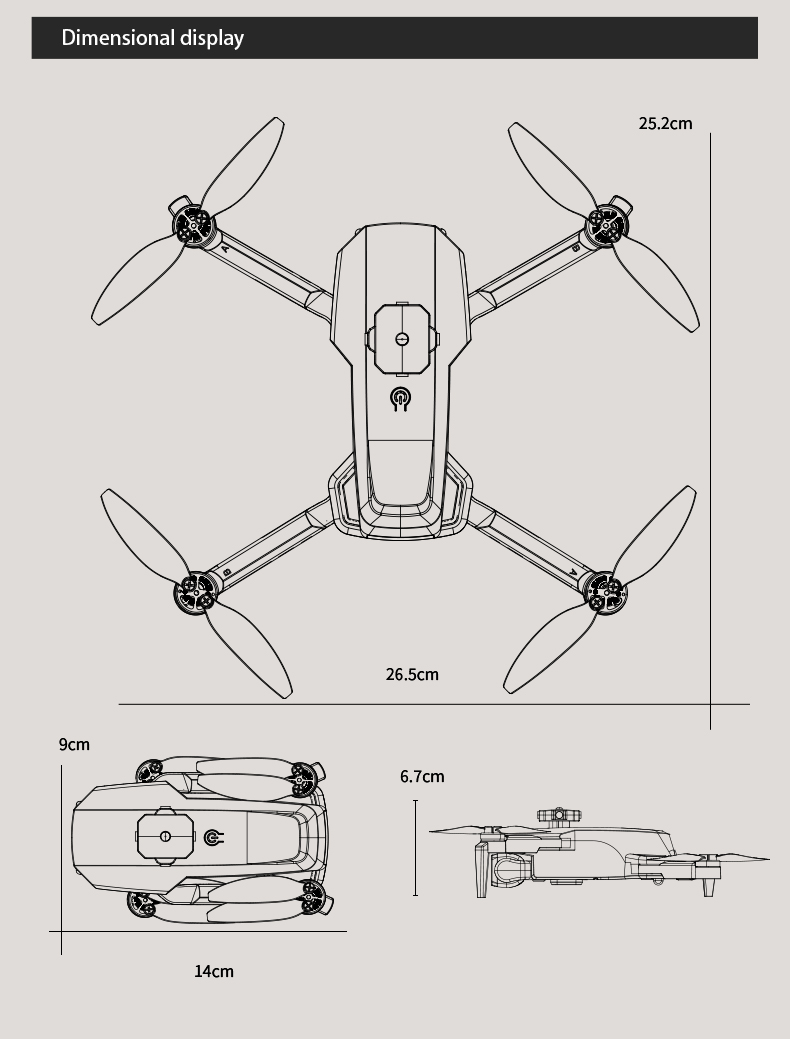 Dimensional display

25.2cm

26.5cm

9cm

6.7cm

14cm