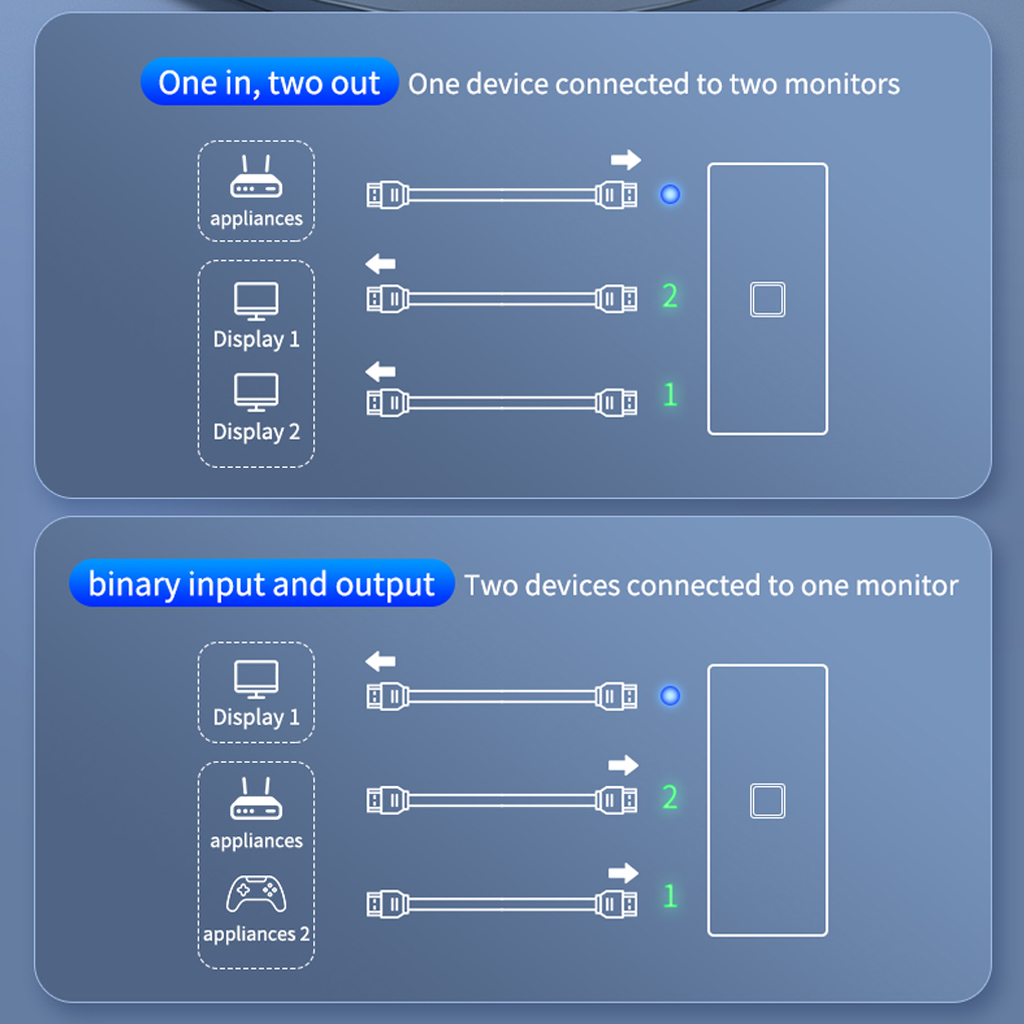 One in, two out One device connected to two monitors

appliances

Display 1

Display 2

2

1

binary input and output Two devices connected to one monitor

Display 1

appliances

appliances 2

2

1