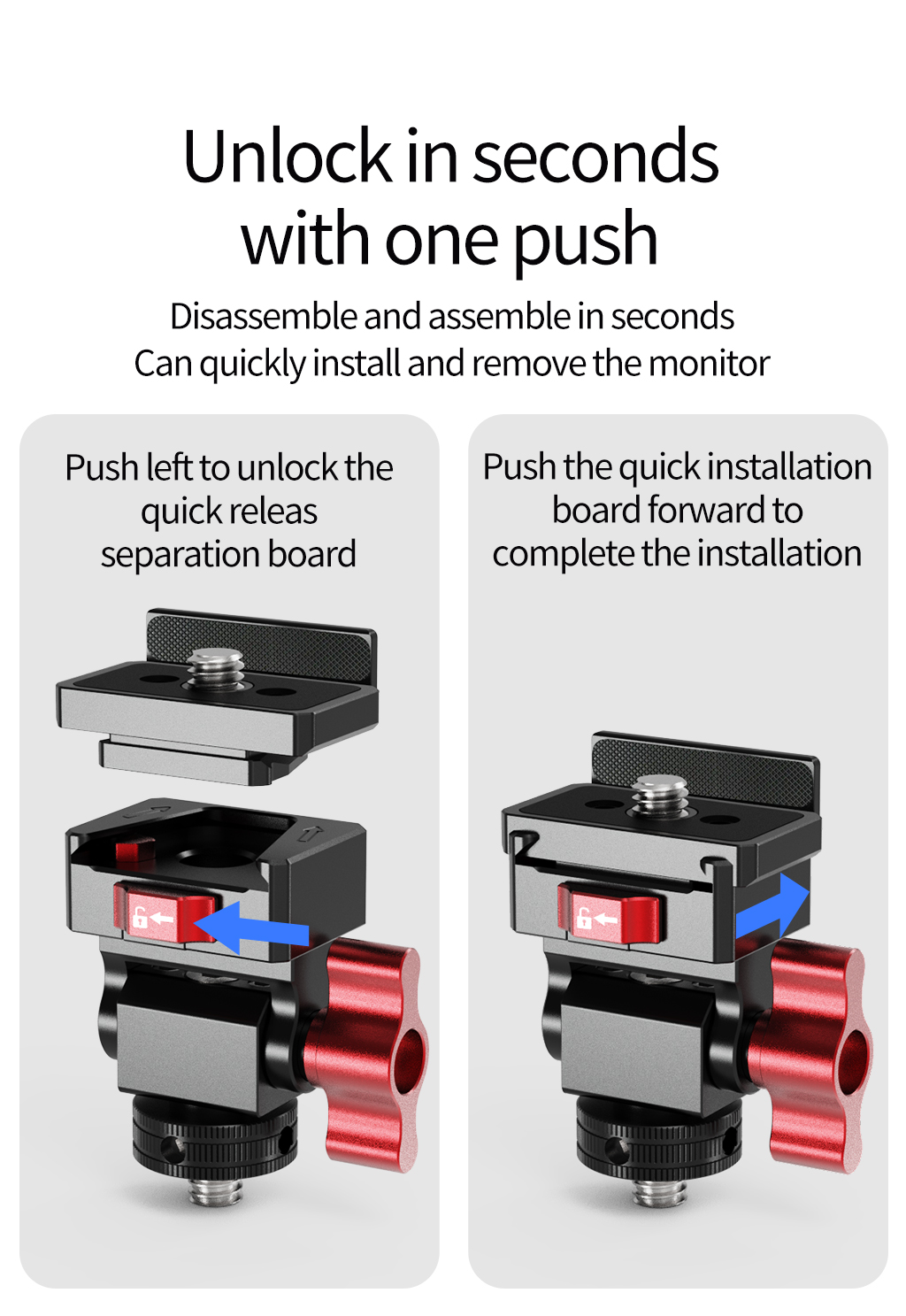 Unlock in seconds with one push

Disassemble and assemble in seconds
Can quickly install and remove the monitor

Push left to unlock the quick releas separation board

Push the quick installation board forward to complete the installation