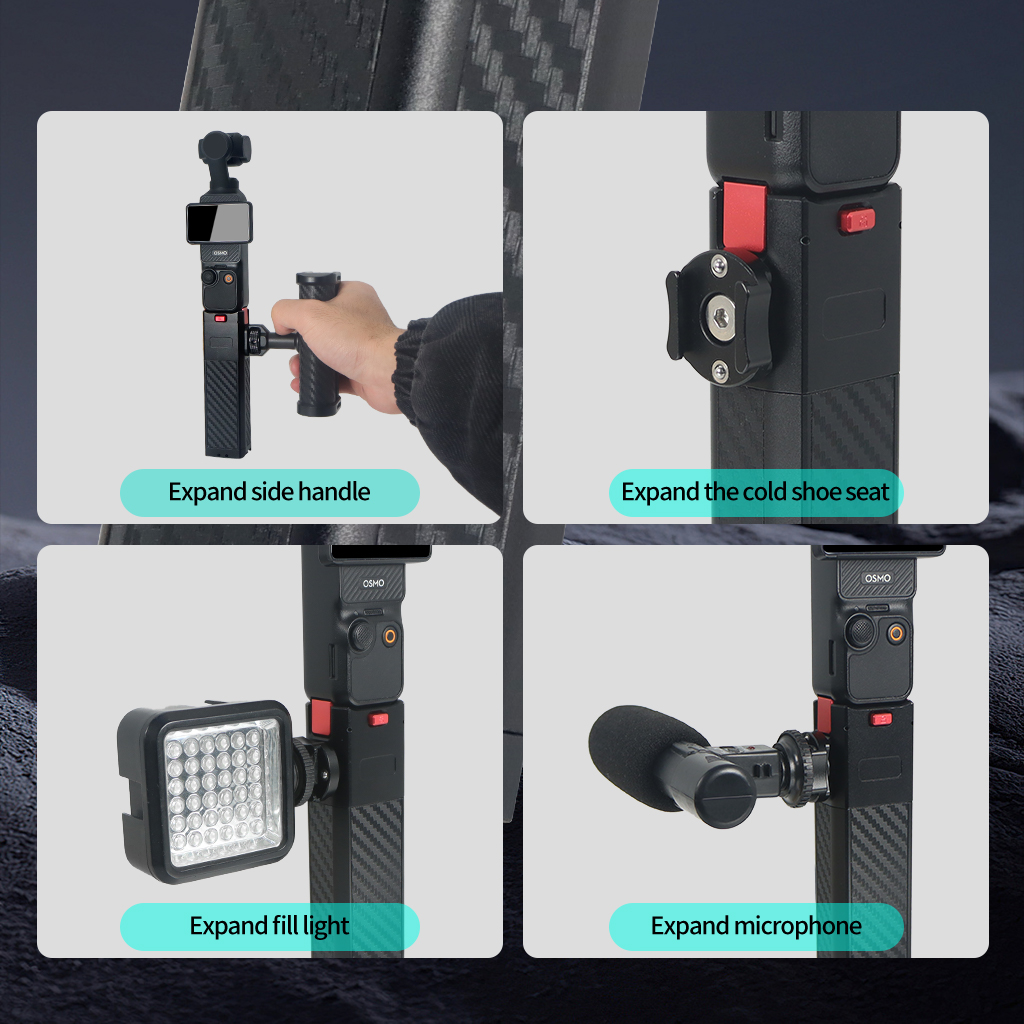 OSMO

Expand side handle

Expand the cold shoe seat

OSMO

Expand fill light

OSMO

Expand microphone