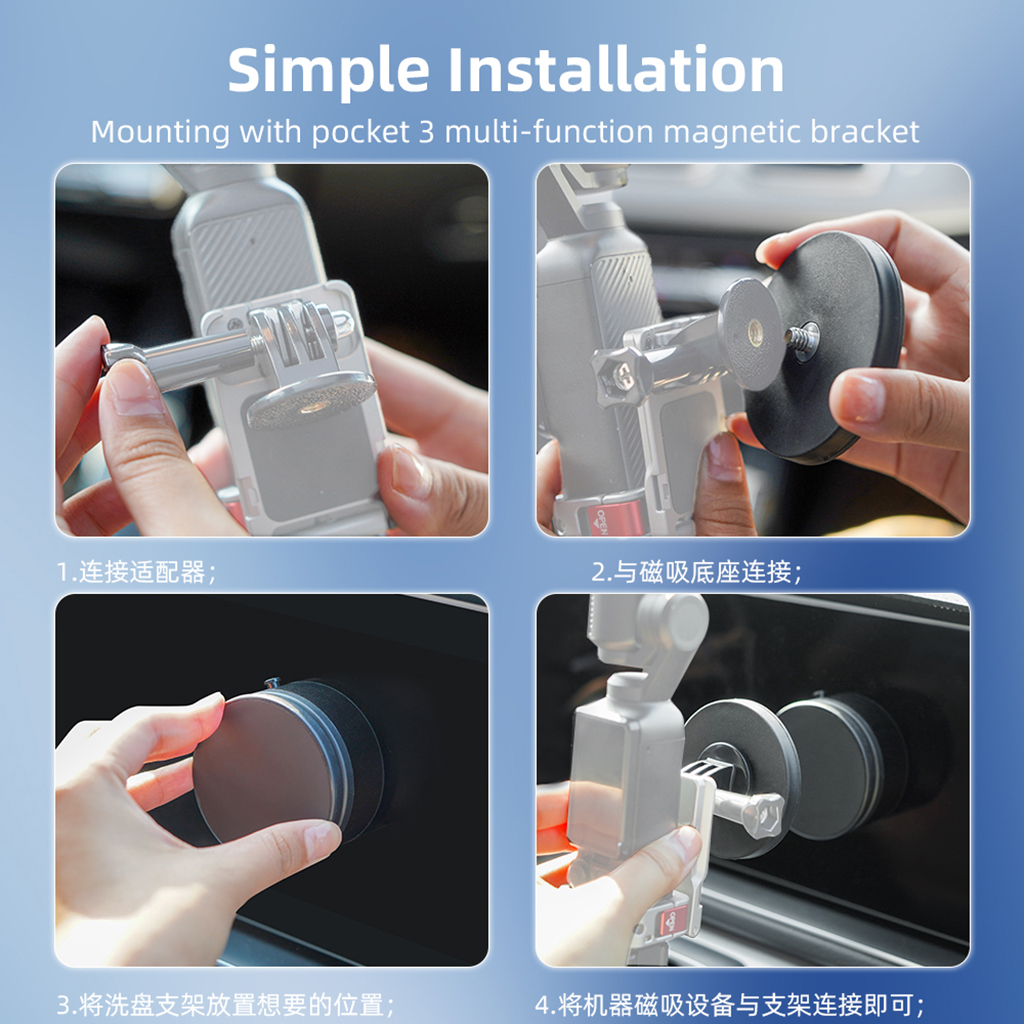 Simple Installation

Mounting with pocket 3 multi-function magnetic bracket

1.连接适配器；

2.与磁吸底座连接；

3.将洗盘支架放置想要的位置；

4.将机器磁吸设备与支架连接即可；