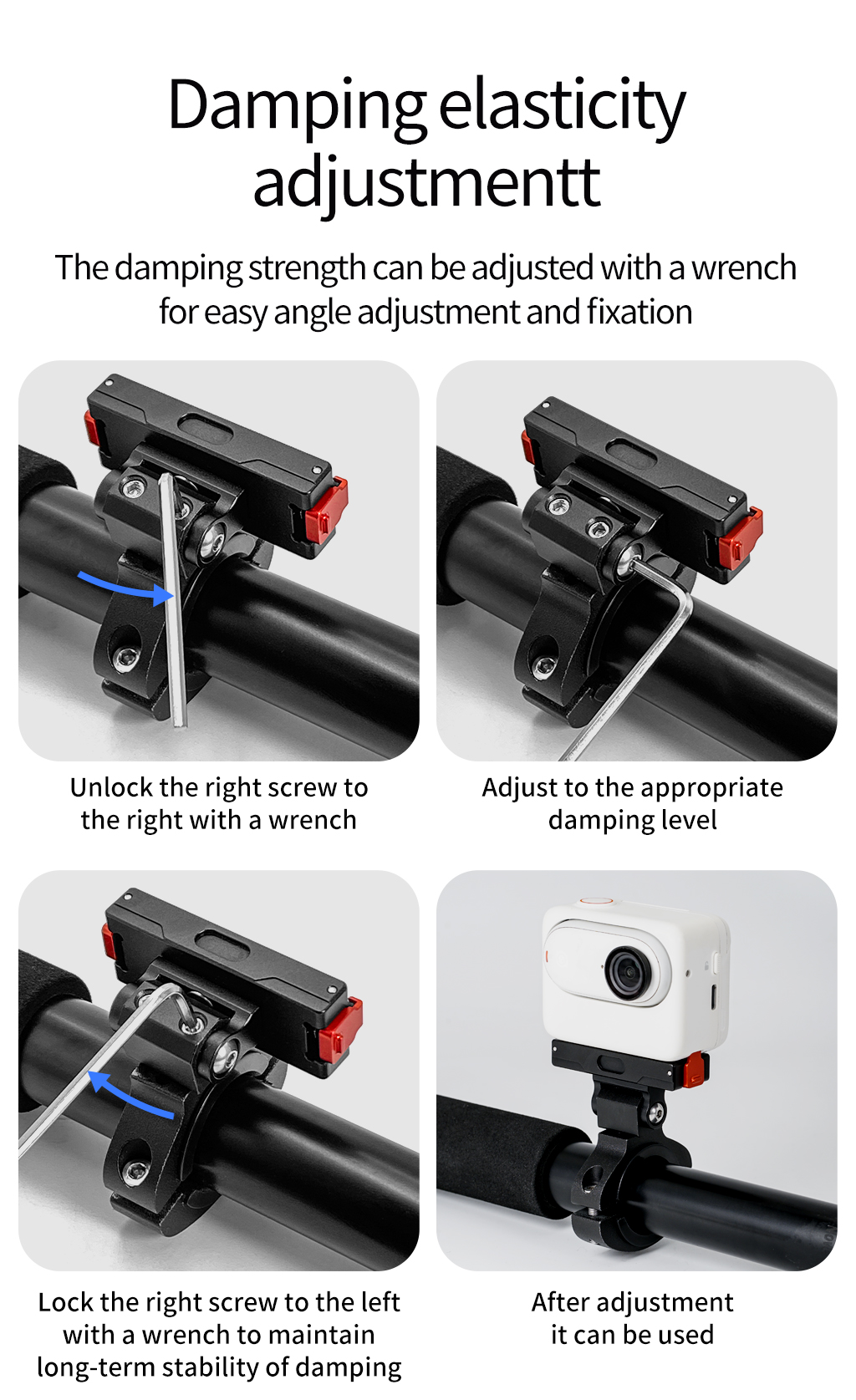 Damping elasticity adjustmentt

The damping strength can be adjusted with a wrench for easy angle adjustment and fixation

Unlock the right screw to the right with a wrench

Adjust to the appropriate damping level

Lock the right screw to the left with a wrench to maintain long-term stability of damping

After adjustment it can be used