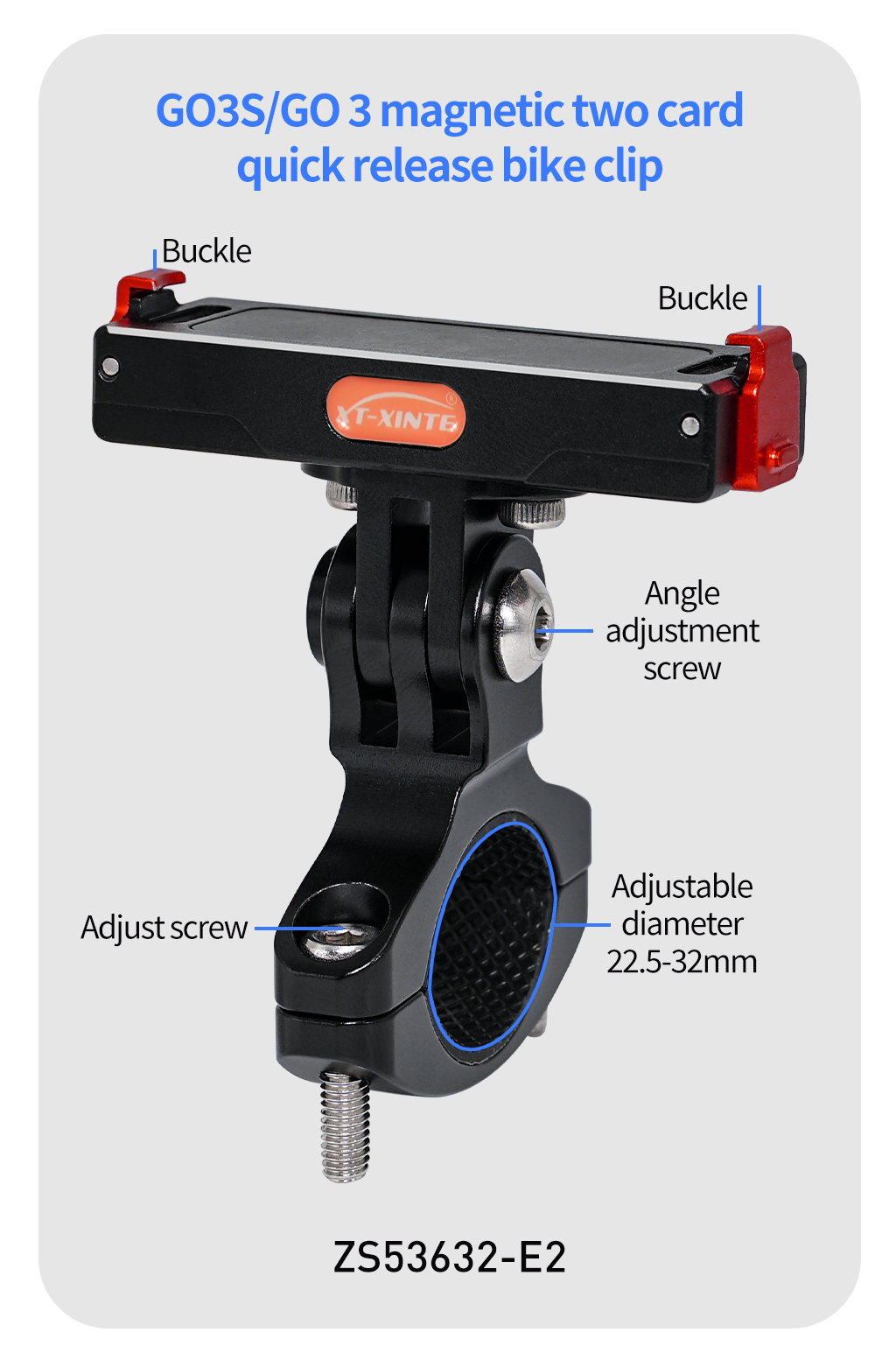 GO3S/GO 3 magnetic two card quick release bike clip

Buckle

Buckle

XT-XINTE

Angle adjustment screw

Adjust screw

Adjustable diameter 22.5-32mm

ZS53632-E2