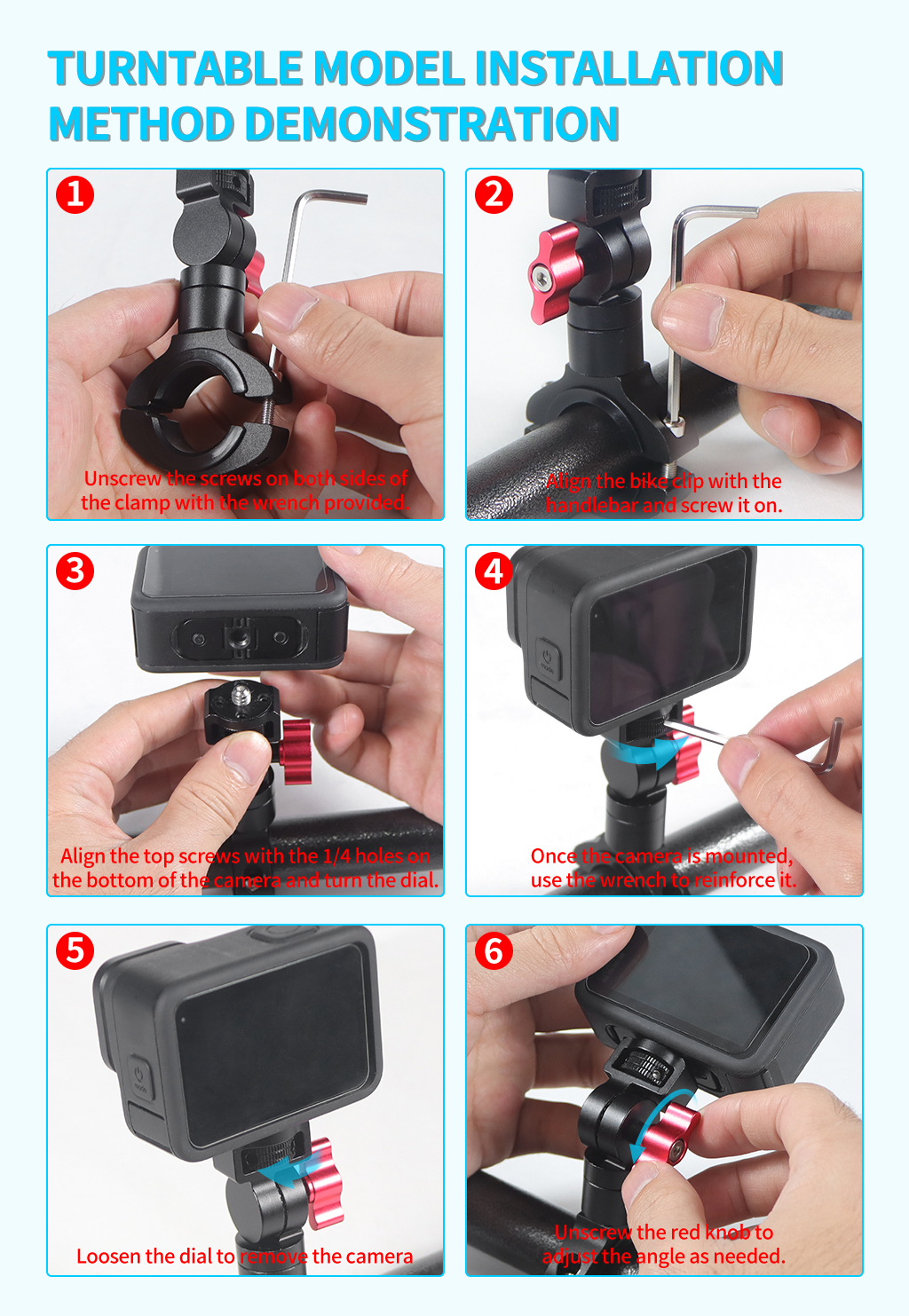 TURNTABLE MODEL INSTALLATION METHOD DEMONSTRATION

1
Unscrew the screws on both sides of the clamp with the wrench provided.

2
Align the bike clip with the handlebar and screw it on.

3
Align the top screws with the 1/4 holes on the bottom of the camera and turn the dial.

4
Once the camera is mounted, use the wrench to reinforce it.

5
Loosen the dial to remove the camera

6
Unscrew the red knob to adjust the angle as needed.