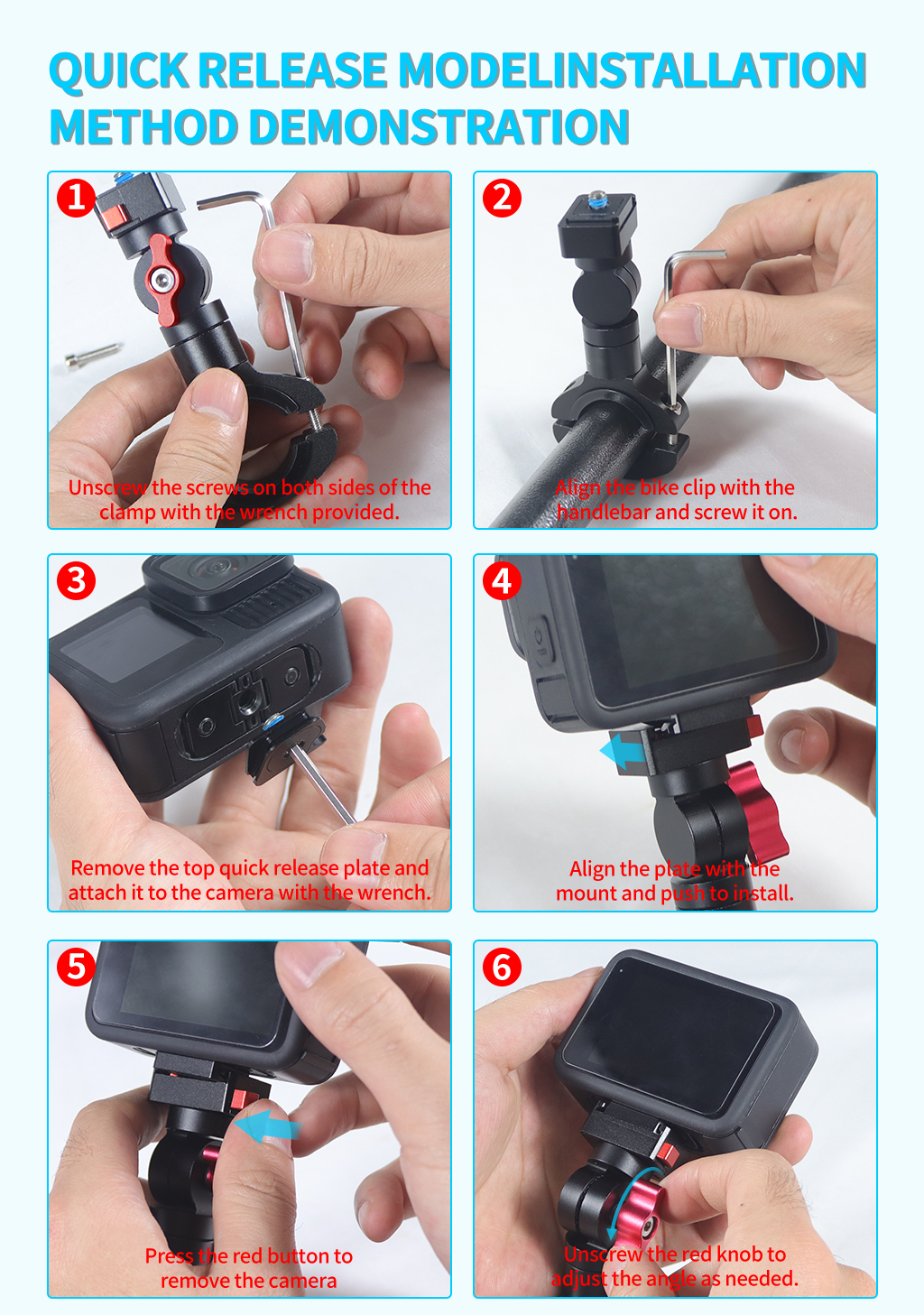 QUICK RELEASE MODELINSTALLATION METHOD DEMONSTRATION

1
Unscrew the screws on both sides of the clamp with the wrench provided.

2
Align the bike clip with the handlebar and screw it on.

3
Remove the top quick release plate and attach it to the camera with the wrench.

4
Align the plate with the mount and push to install.

5
Press the red button to remove the camera

6
Unscrew the red knob to adjust the angle as needed.