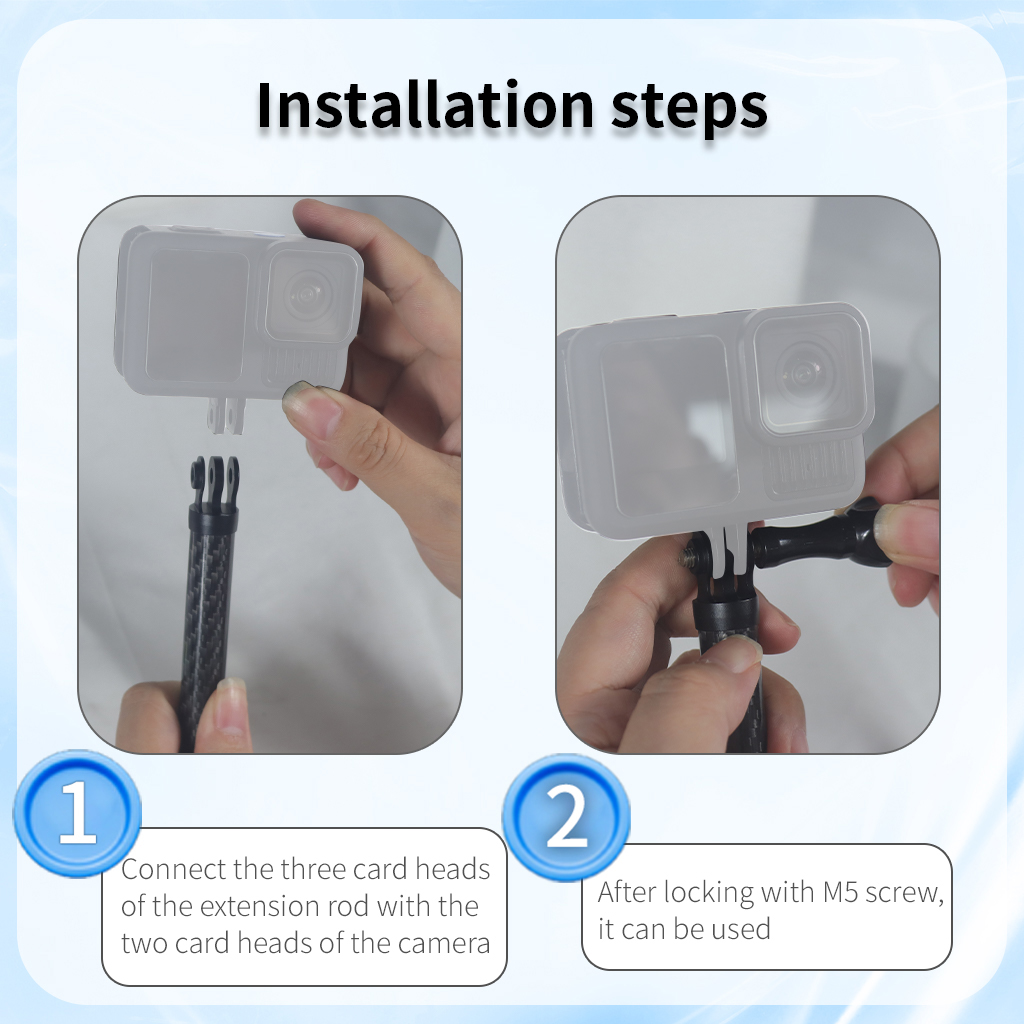 Installation steps

1

Connect the three card heads of the extension rod with the two card heads of the camera

2

After locking with M5 screw, it can be used