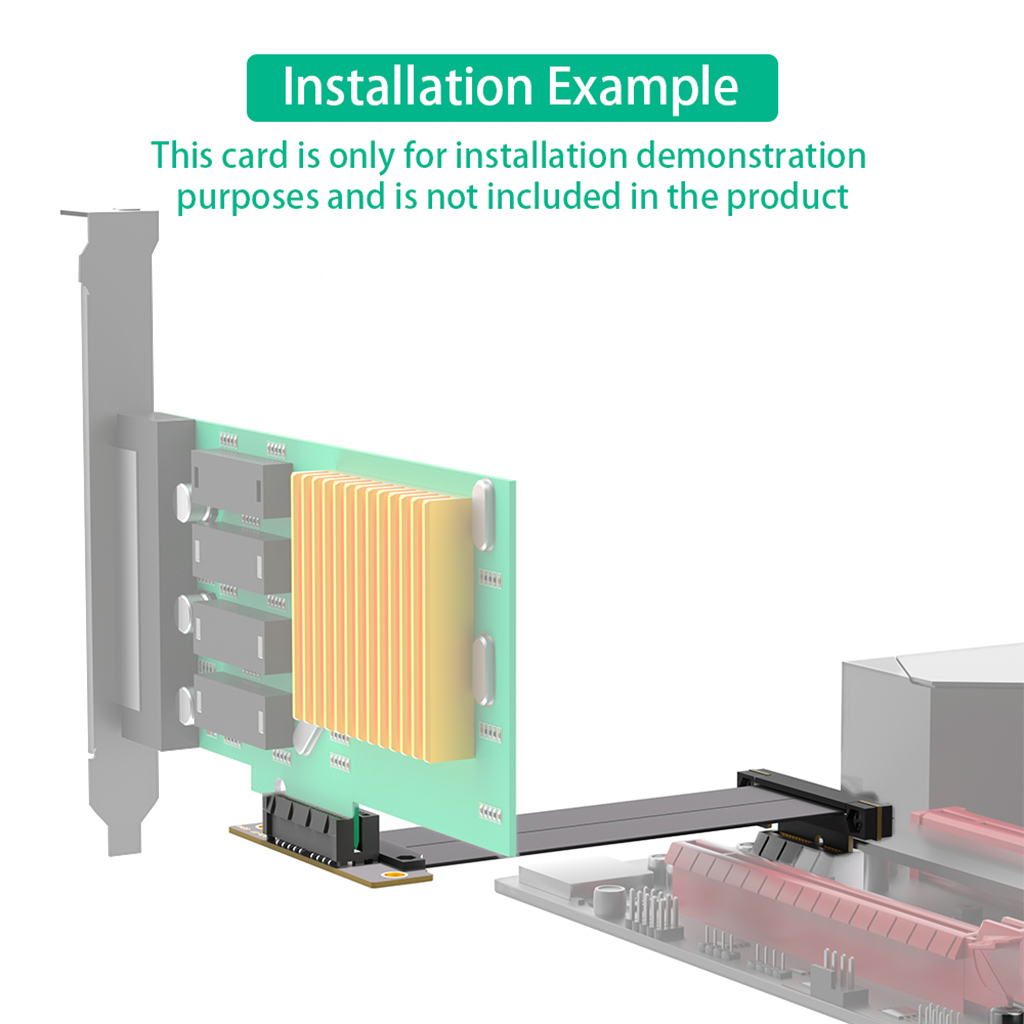 Installation Example

This card is only for installation demonstration purposes and is not included in the product