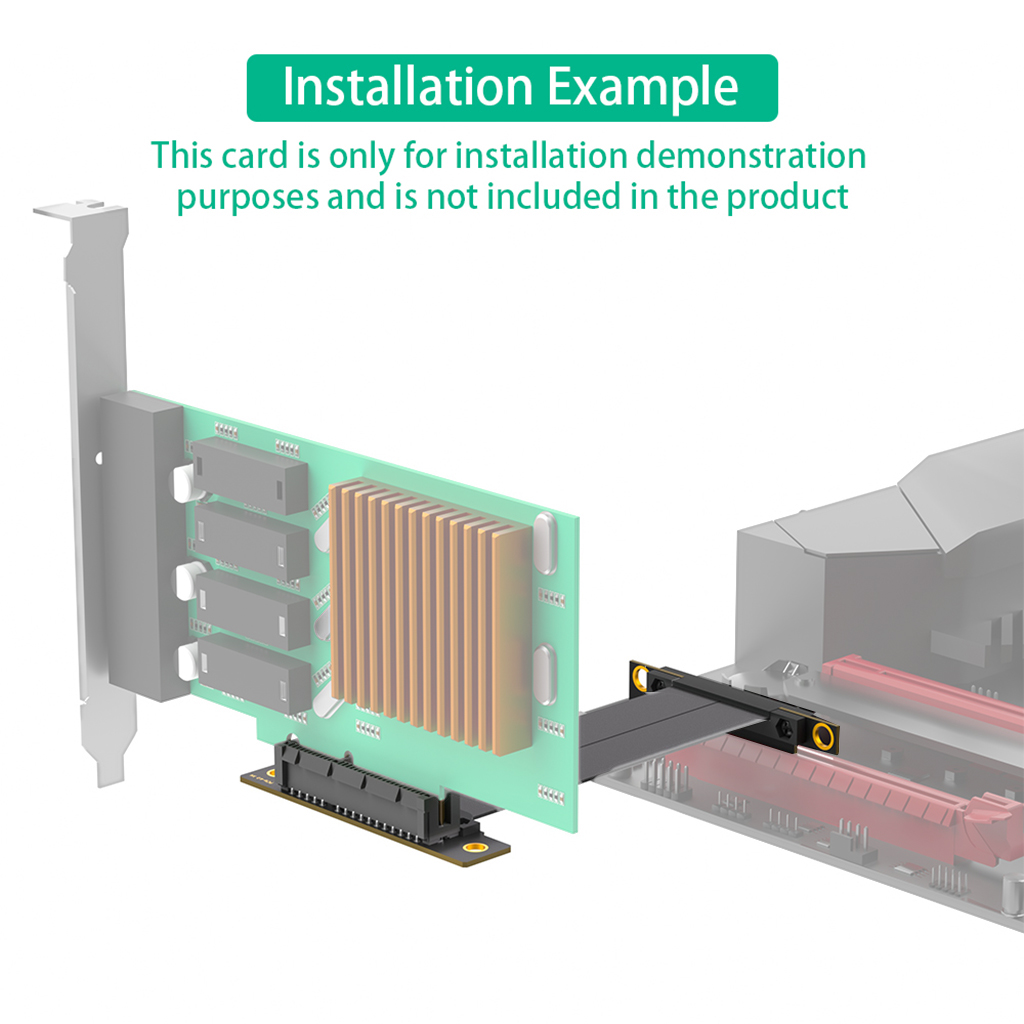 Installation Example

This card is only for installation demonstration purposes and is not included in the product