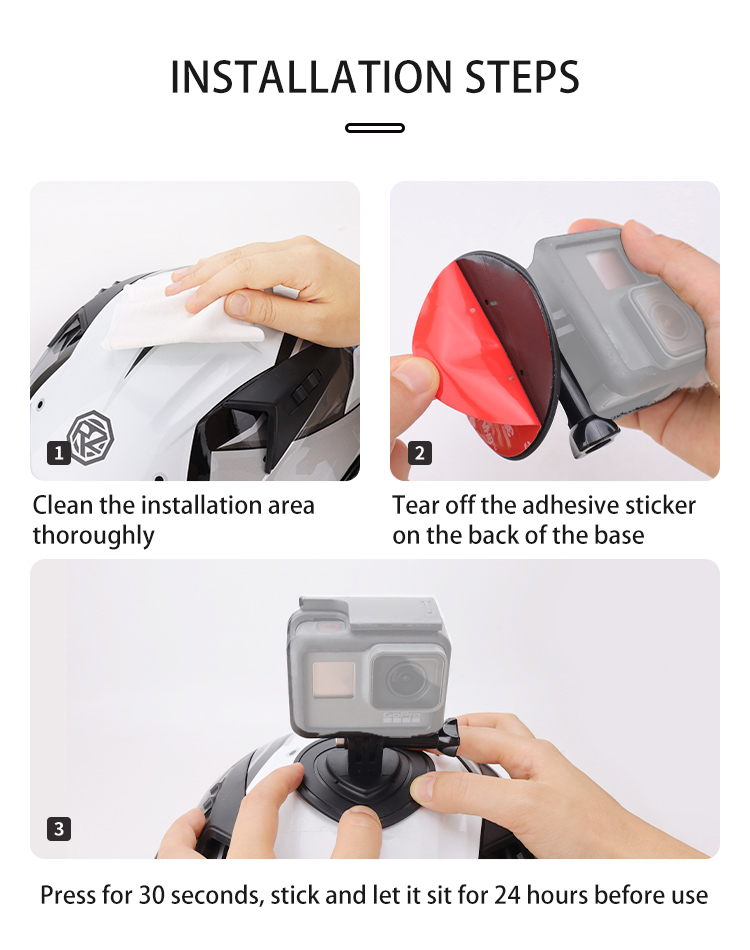 INSTALLATION STEPS

1

Clean the installation area thoroughly

2

Tear off the adhesive sticker on the back of the base

3

Press for 30 seconds, stick and let it sit for 24 hours before use