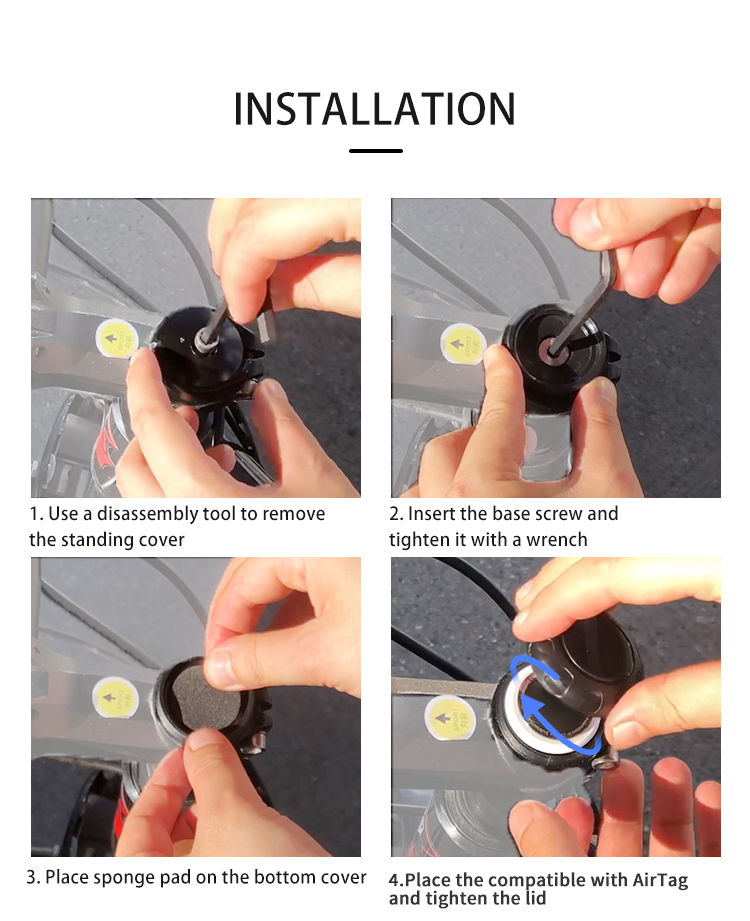 INSTALLATION

1. Use a disassembly tool to remove the standing cover

2. Insert the base screw and tighten it with a wrench

3. Place sponge pad on the bottom cover

4.Place the compatible with AirTag and tighten the lid