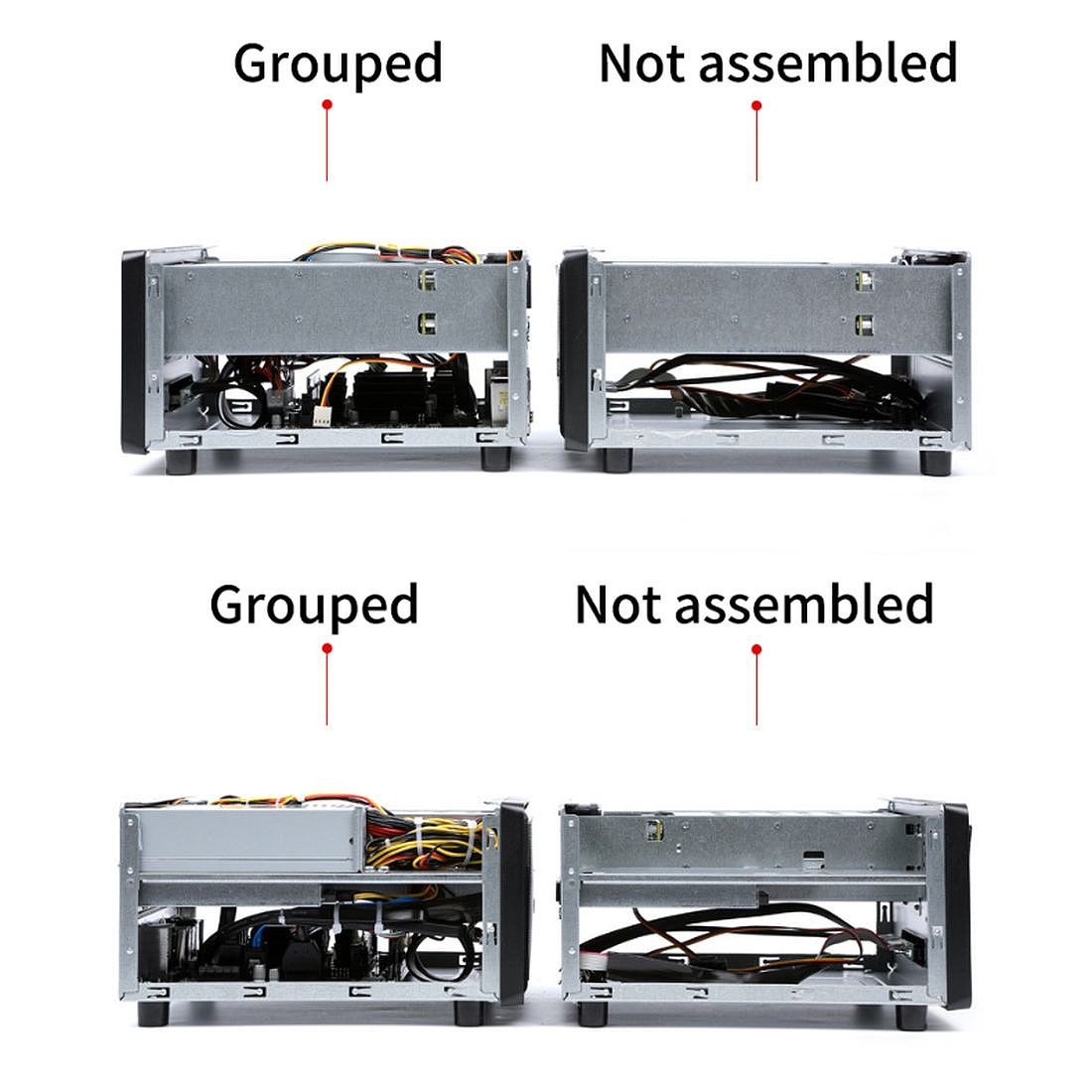 Grouped

Not assembled

Grouped

Not assembled